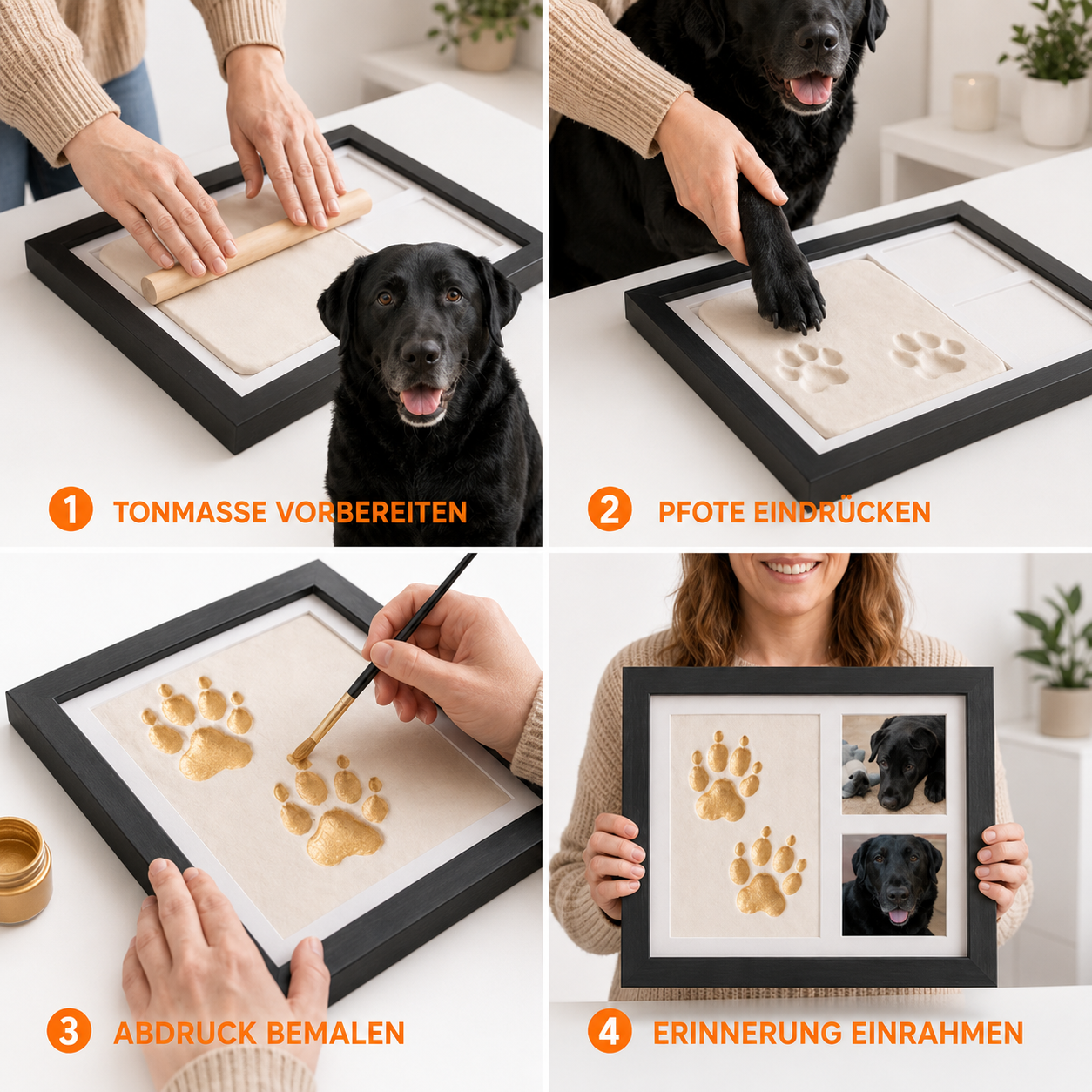 1 TONMASSE VORBEREITEN

2 PFOTE EINDRÜCKEN

3 ABDRUCK BEMALEN

4 ERINNERUNG EINRAHMEN